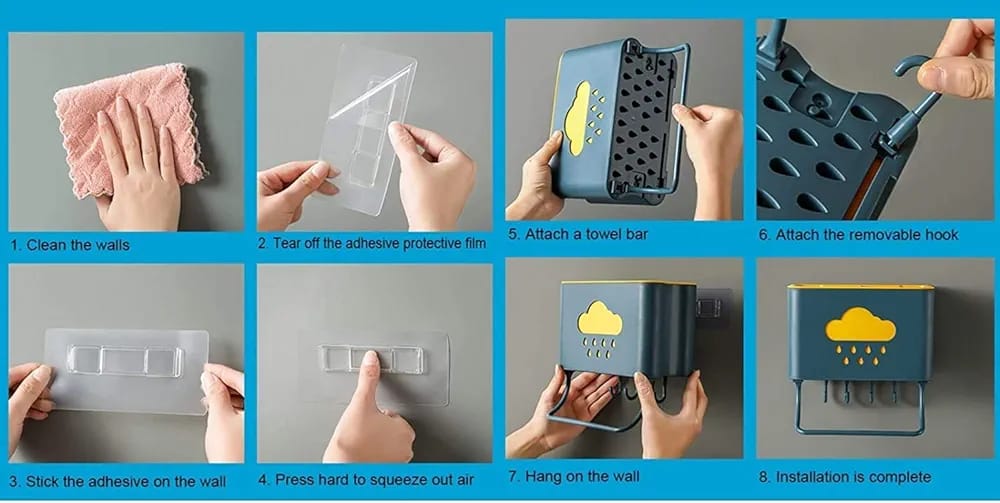 1. Clean the walls

2. Tear off the adhesive protective film

5. Attach a towel bar

6. Attach the removable hook

3. Stick the adhesive on the wall

4. Press hard to squeeze out air

7. Hang on the wall

8. Installation is complete